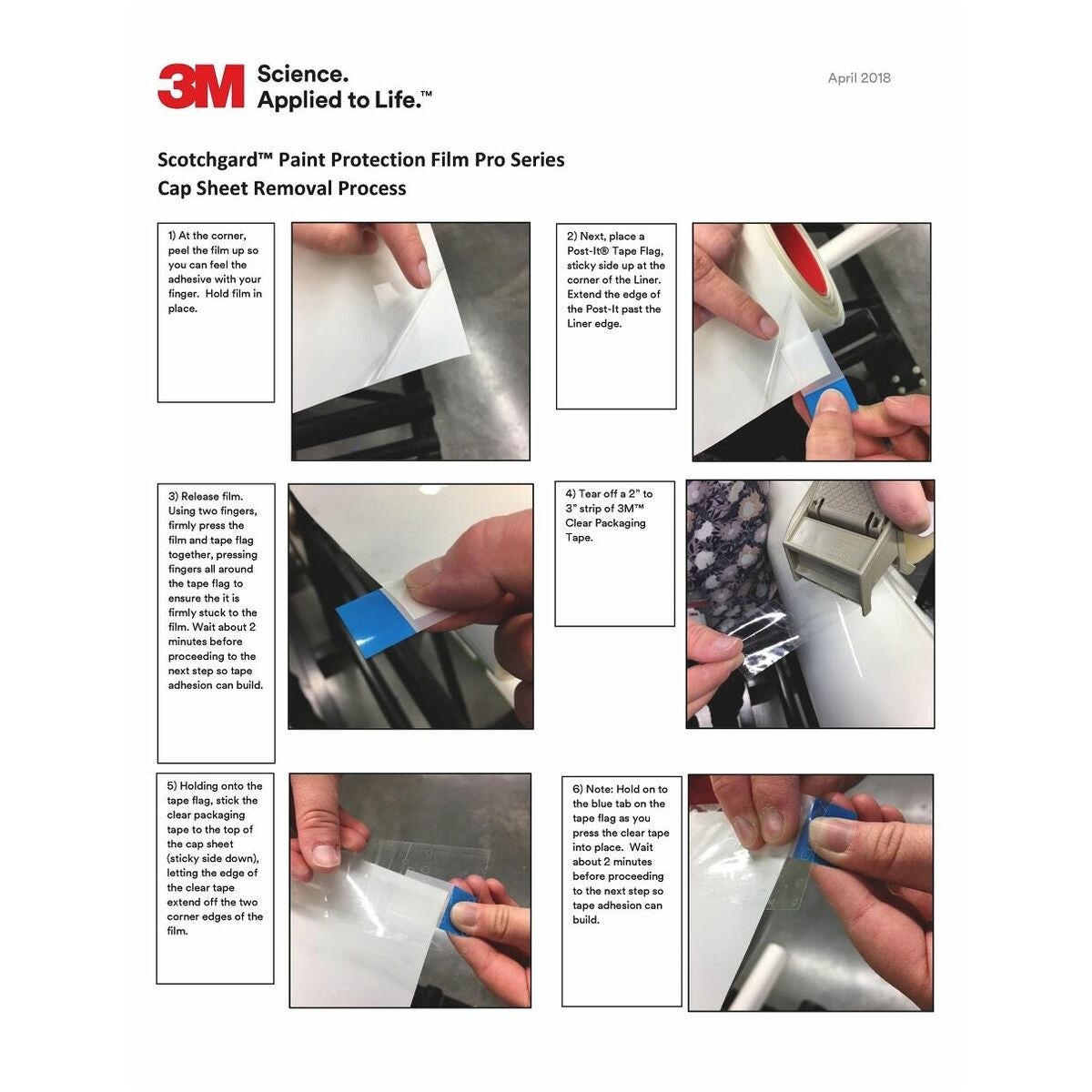 3M Science. Applied to Life.™

April 2018

Scotchgard™ Paint Protection Film Pro Series
Cap Sheet Removal Process

1) At the corner, peel the film up so you can feel the adhesive with your finger. Hold film in place.

2) Next, place a Post-It® Tape Flag, sticky side up at the corner of the Liner. Extend the edge of the Post-It past the Liner edge.

3) Release film. Using two fingers, firmly press the film and tape flag together, pressing fingers all around the tape flag to ensure the it is firmly stuck to the film. Wait about 2 minutes before proceeding to the next step so tape adhesion can build.

4) Tear off a 2" to 3" strip of 3M™ Clear Packaging Tape.

5) Holding onto the tape flag, stick the clear packaging tape to the top of the cap sheet (sticky side down), letting the edge of the clear tape extend off the two corner edges of the film.

6) Note: Hold on to the blue tab on the tape flag as you press the clear tape into place. Wait about 2 minutes before proceeding to the next step so tape adhesion can build.