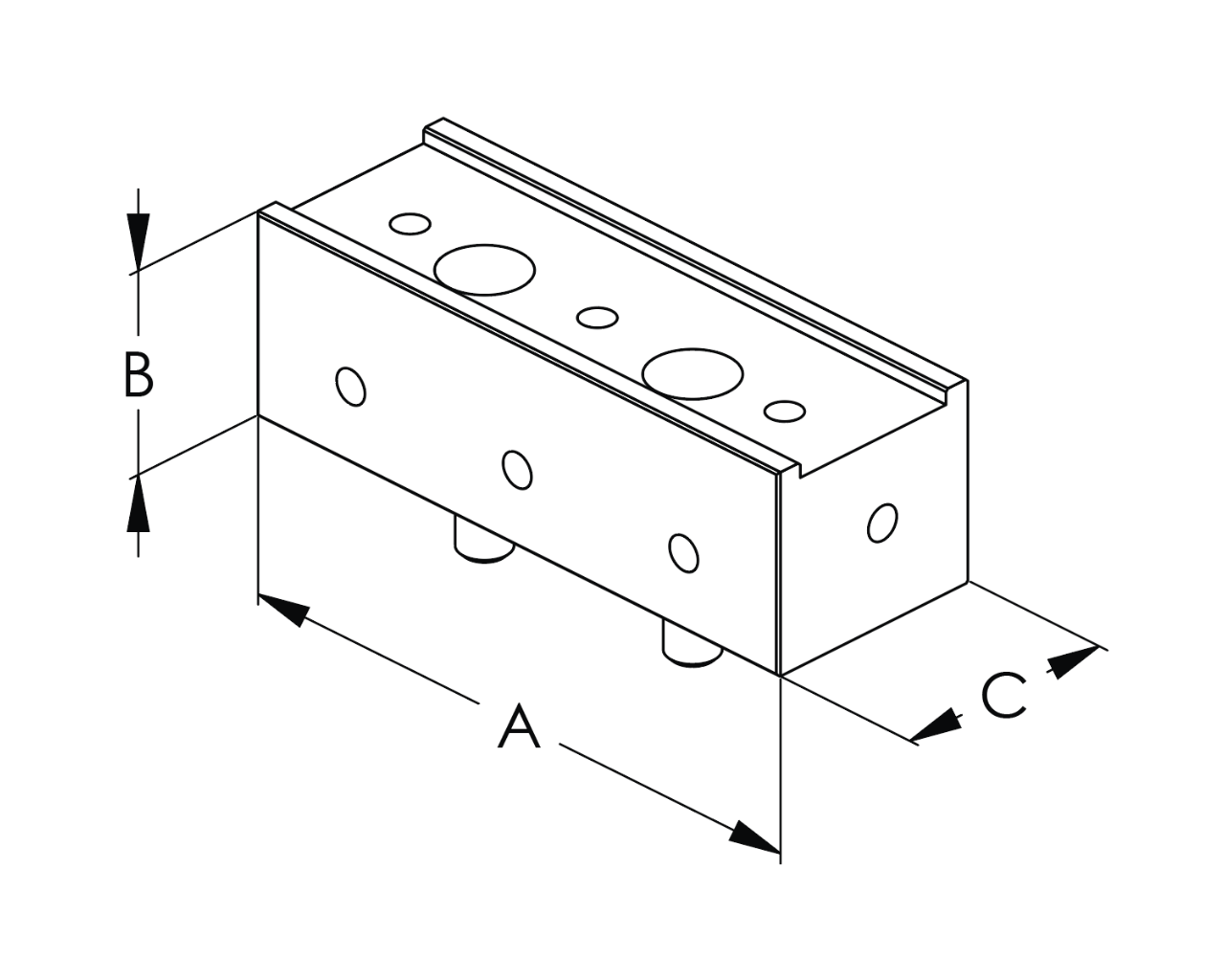 B

A

C