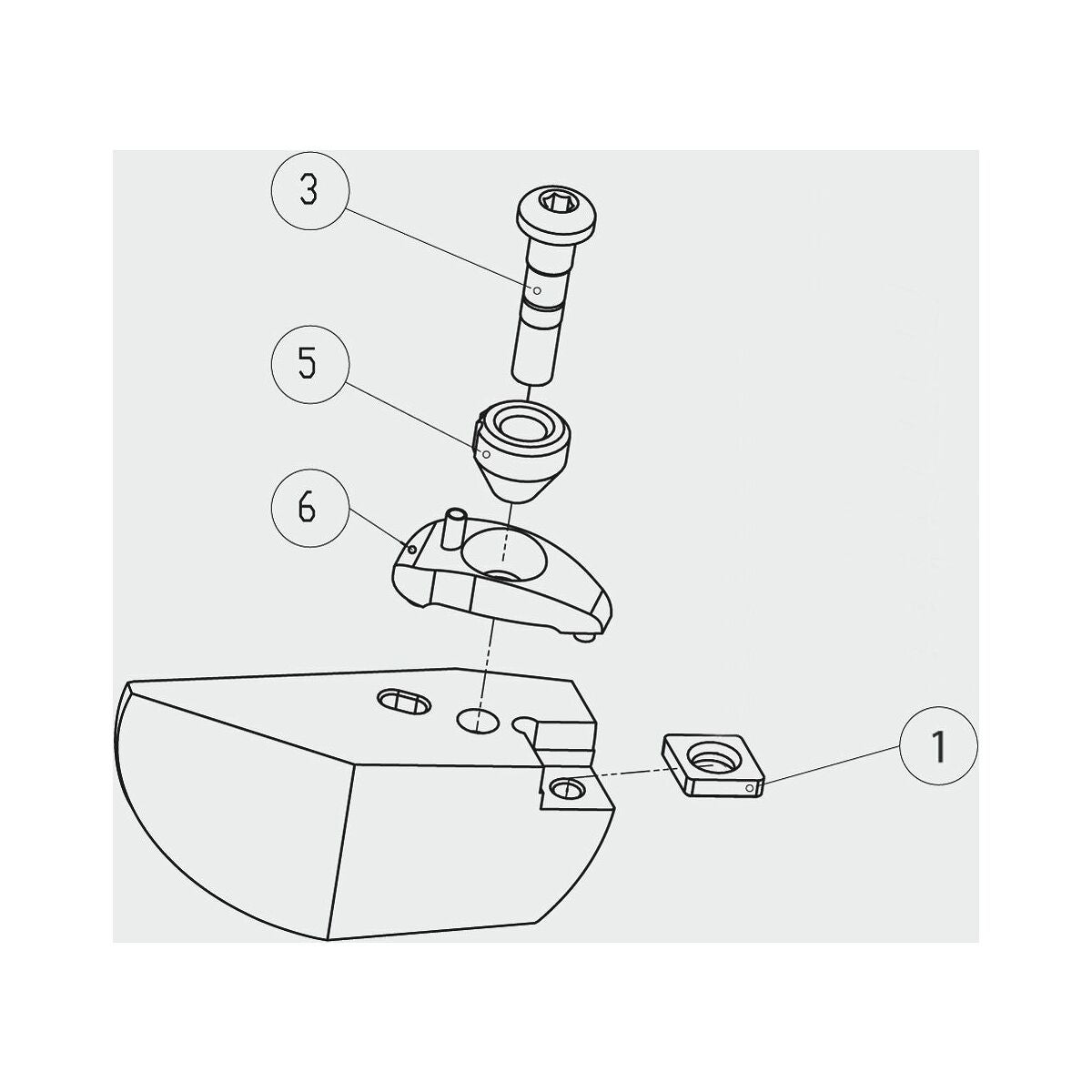 3

5

6

1